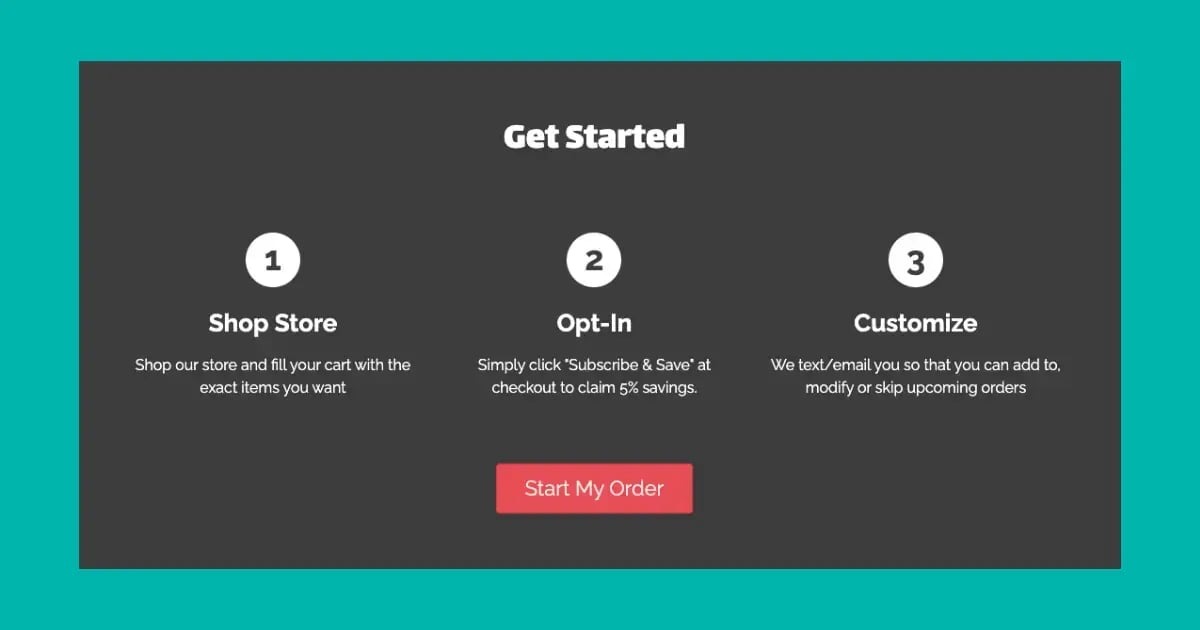 Get Started

1

Shop Store

Shop our store and fill your cart with the exact items you want

2

Opt-In

Simply click "Subscribe & Save" at checkout to claim 5% savings.

3

Customize

We text/email you so that you can add to, modify or skip upcoming orders

Start My Order